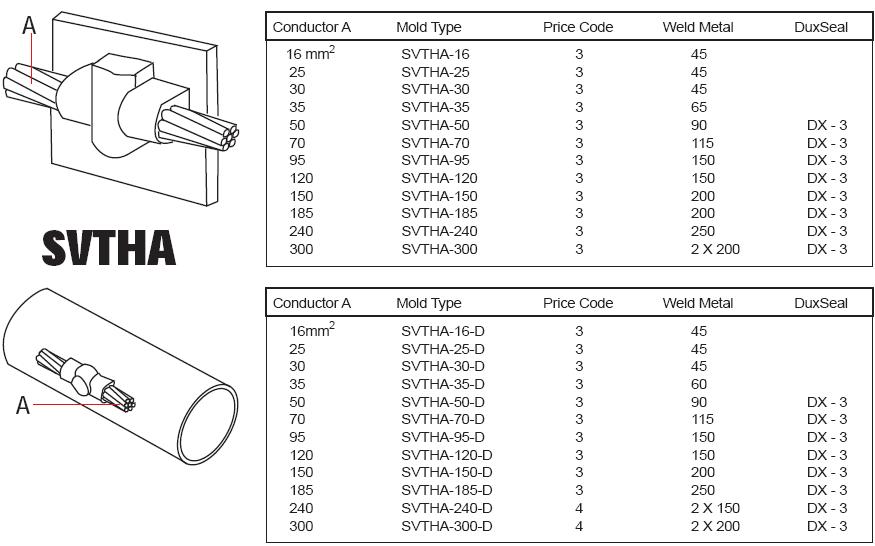 A

SVTHA

| Conductor A | Mold Type | Price Code | Weld Metal | DuxSeal |
|---|---|---|---|---|
| 16 $mm^2$ | SVTHA-16 | 3 | 45 | |
| 25 | SVTHA-25 | 3 | 45 | |
| 30 | SVTHA-30 | 3 | 45 | |
| 35 | SVTHA-35 | 3 | 65 | |
| 50 | SVTHA-50 | 3 | 90 | DX - 3 |
| 70 | SVTHA-70 | 3 | 115 | DX - 3 |
| 95 | SVTHA-95 | 3 | 150 | DX - 3 |
| 120 | SVTHA-120 | 3 | 150 | DX - 3 |
| 150 | SVTHA-150 | 3 | 200 | DX - 3 |
| 185 | SVTHA-185 | 3 | 200 | DX - 3 |
| 240 | SVTHA-240 | 3 | 250 | DX - 3 |
| 300 | SVTHA-300 | 3 | 2 X 200 | DX - 3 |

A

| Conductor A | Mold Type | Price Code | Weld Metal | DuxSeal |
|---|---|---|---|---|
| 16$mm^2$ | SVTHA-16-D | 3 | 45 | |
| 25 | SVTHA-25-D | 3 | 45 | |
| 30 | SVTHA-30-D | 3 | 45 | |
| 35 | SVTHA-35-D | 3 | 60 | |
| 50 | SVTHA-50-D | 3 | 90 | DX - 3 |
| 70 | SVTHA-70-D | 3 | 115 | DX - 3 |
| 95 | SVTHA-95-D | 3 | 150 | DX - 3 |
| 120 | SVTHA-120-D | 3 | 150 | DX - 3 |
| 150 | SVTHA-150-D | 3 | 200 | DX - 3 |
| 185 | SVTHA-185-D | 3 | 250 | DX - 3 |
| 240 | SVTHA-240-D | 4 | 2 X 150 | DX - 3 |
| 300 | SVTHA-300-D | 4 | 2 X 200 | DX - 3 |